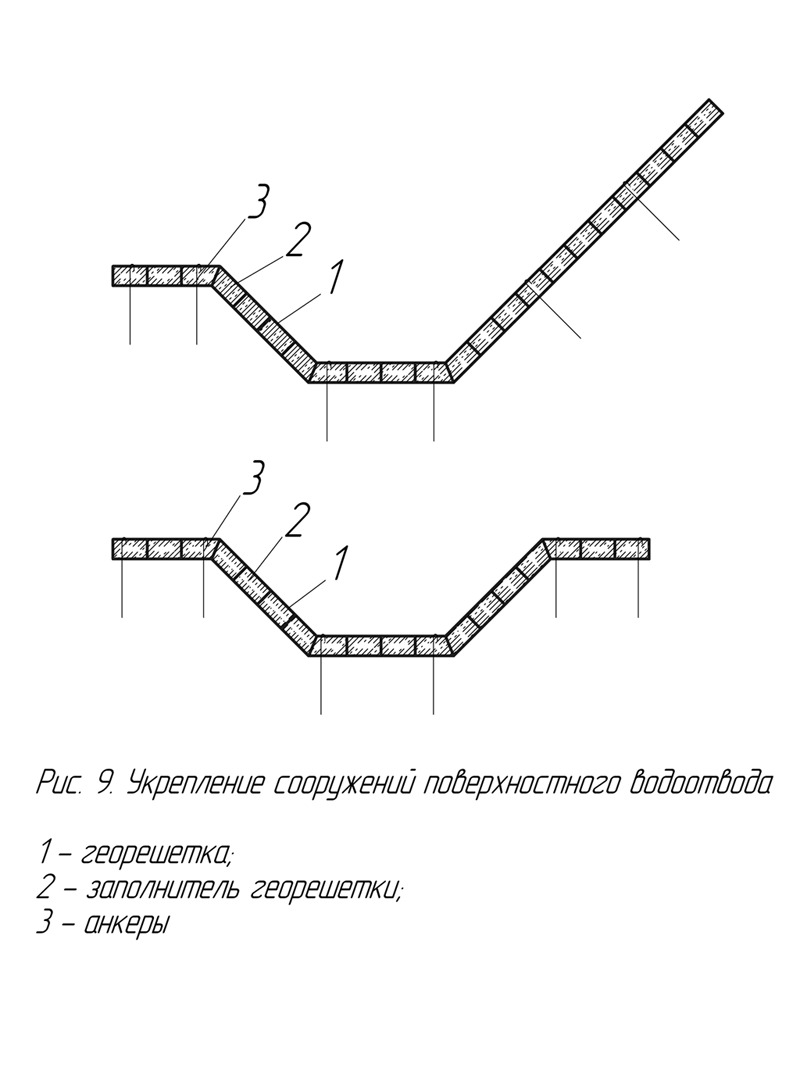 3
2
1

3
2
1

Рис. 9. Укрепление сооружений поверхностного водоотвода

1 – георешетка;
2 – заполнитель георешетки;
3 – анкеры